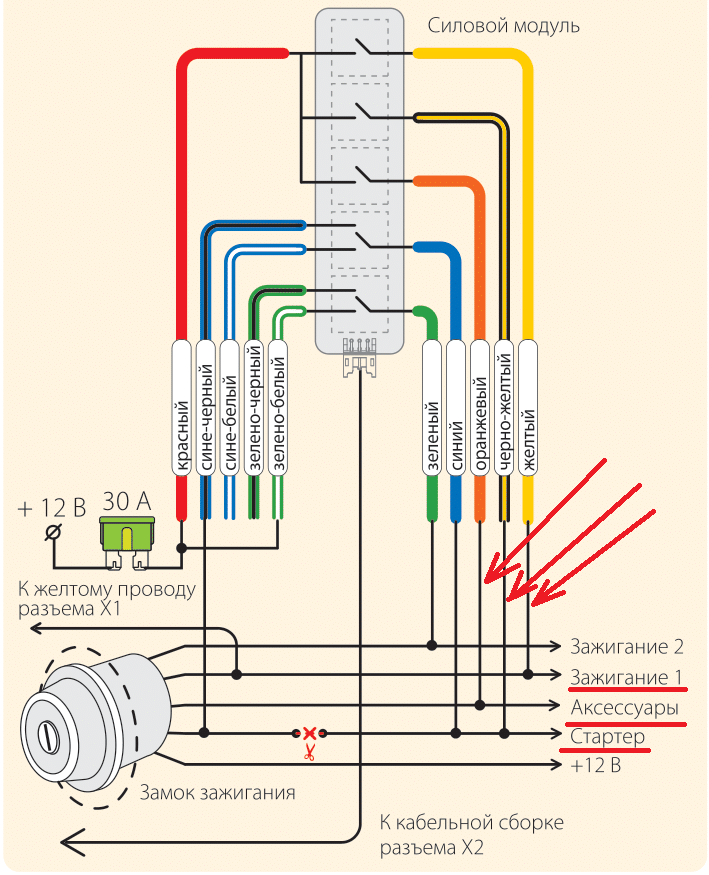 Силовой модуль

красный
сине-черный
сине-белый
зелено-черный
зелено-белый

зеленый
синий
оранжевый
черно-желтый
желтый

+ 12 В
30 А

К желтому проводу разъема X1

Зажигание 2
Зажигание 1
Аксессуары
Стартер
+12 В

Замок зажигания

К кабельной сборке разъема X2